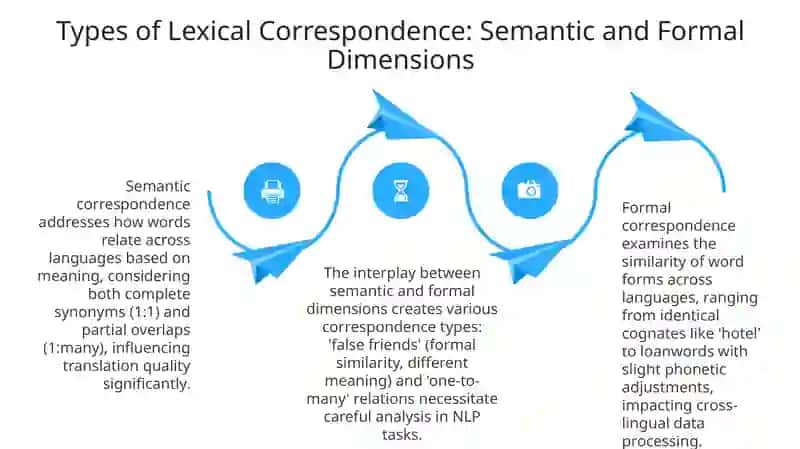 Types of Lexical Correspondence: Semantic and Formal Dimensions

Semantic correspondence addresses how words relate across languages based on meaning, considering both complete synonyms (1:1) and partial overlaps (1:many), influencing translation quality significantly.

The interplay between semantic and formal dimensions creates various correspondence types: 'false friends' (formal similarity, different meaning) and 'one-to-many' relations necessitate careful analysis in NLP tasks.

Formal correspondence examines the similarity of word forms across languages, ranging from identical cognates like 'hotel' to loanwords with slight phonetic adjustments, impacting cross-lingual data processing.