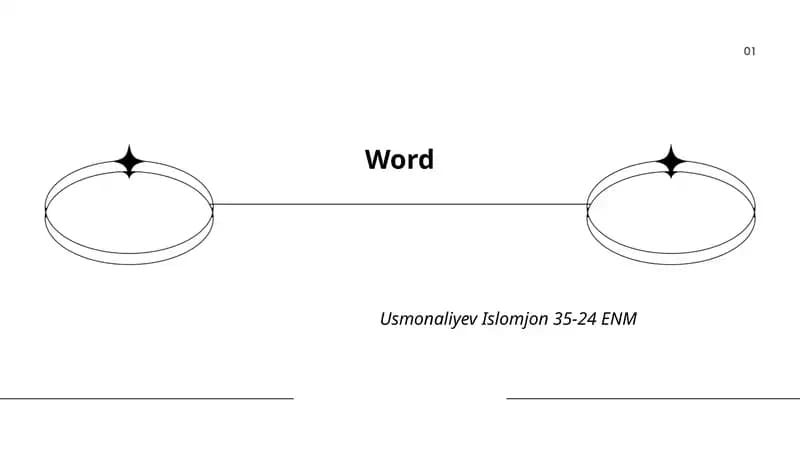 01

Word

Usmonaliyev Islomjon 35-24 ENM